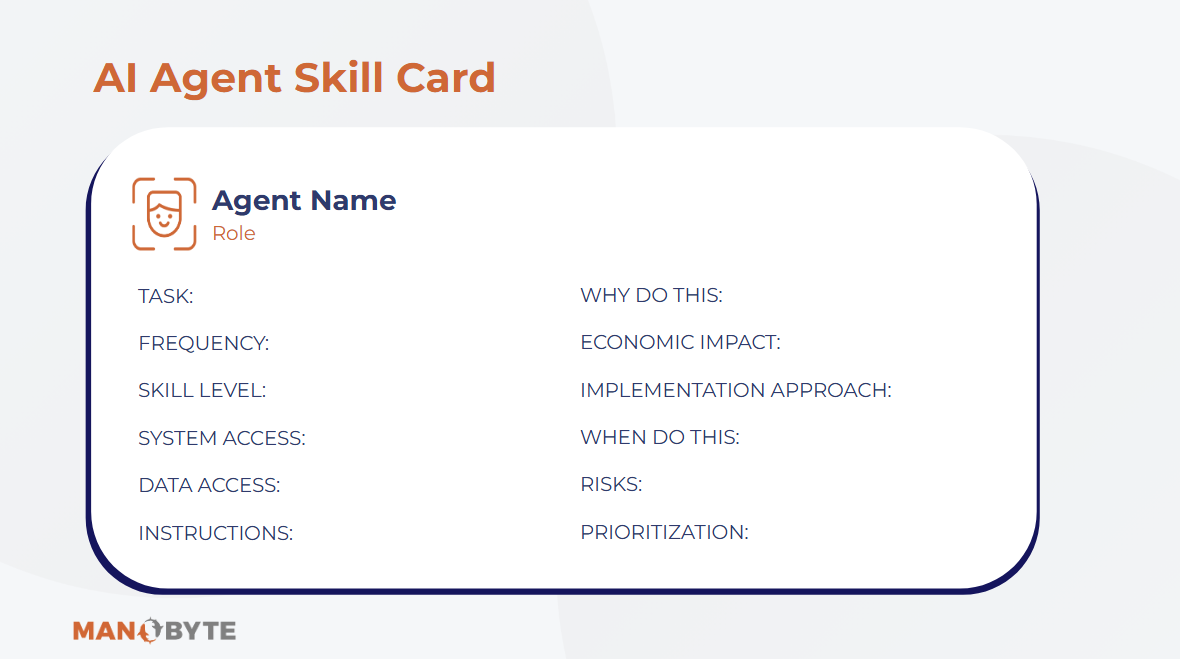 AI Agent Skill Card

Agent Name
Role

TASK:

FREQUENCY:

SKILL LEVEL:

SYSTEM ACCESS:

DATA ACCESS:

INSTRUCTIONS:

WHY DO THIS:

ECONOMIC IMPACT:

IMPLEMENTATION APPROACH:

WHEN DO THIS:

RISKS:

PRIORITIZATION:

MANOBYTE